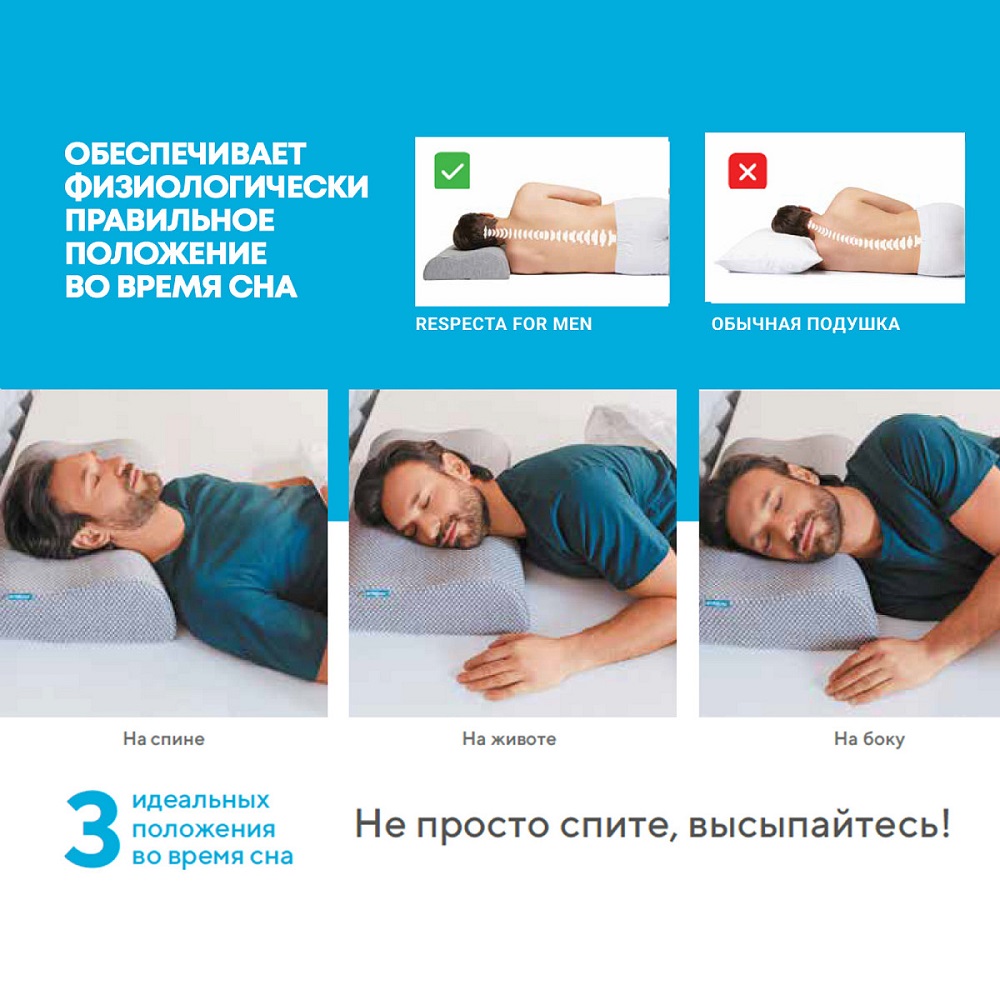 ОБЕСПЕЧИВАЕТ ФИЗИОЛОГИЧЕСКИ ПРАВИЛЬНОЕ ПОЛОЖЕНИЕ ВО ВРЕМЯ СНА

RESPECTA FOR MEN

ОБЫЧНАЯ ПОДУШКА

На спине

На животе

На боку

3 идеальных положения во время сна

Не просто спите, высыпайтесь!